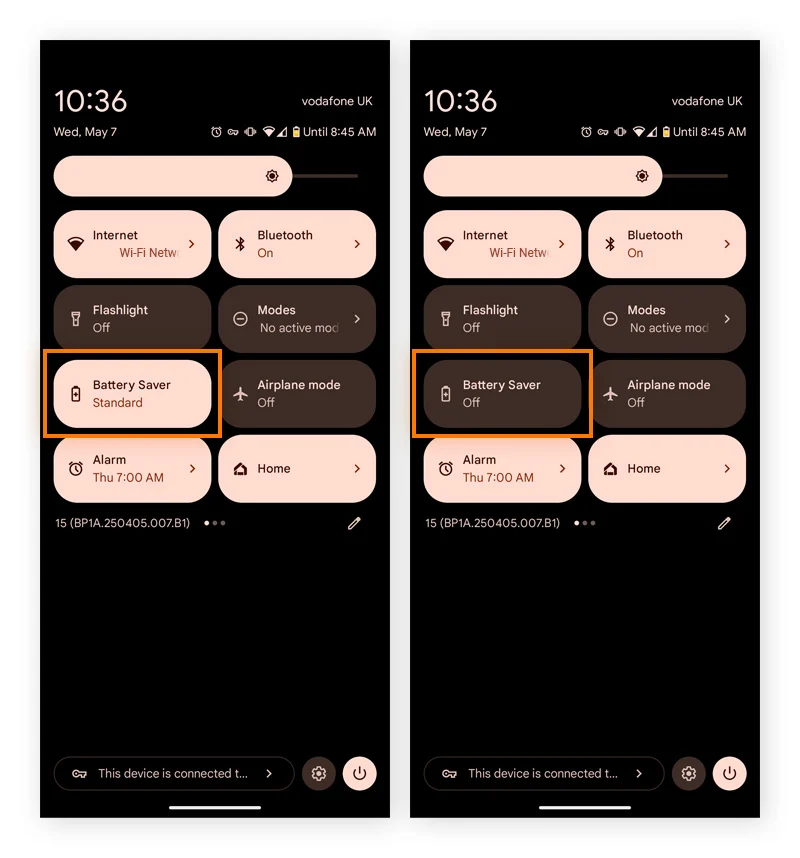 10:36
vodafone UK
Wed, May 7
Until 8:45 AM

Internet
Wi-Fi Netw

Bluetooth
On

Flashlight
Off

Modes
No active mod

Battery Saver
Standard

Airplane mode
Off

Alarm
Thu 7:00 AM

Home

15 (BP1A.250405.007.B1)

This device is connected t...

10:36
vodafone UK
Wed, May 7
Until 8:45 AM

Internet
Wi-Fi Netw

Bluetooth
On

Flashlight
Off

Modes
No active mod

Battery Saver
Off

Airplane mode
Off

Alarm
Thu 7:00 AM

Home

15 (BP1A.250405.007.B1)

This device is connected t...